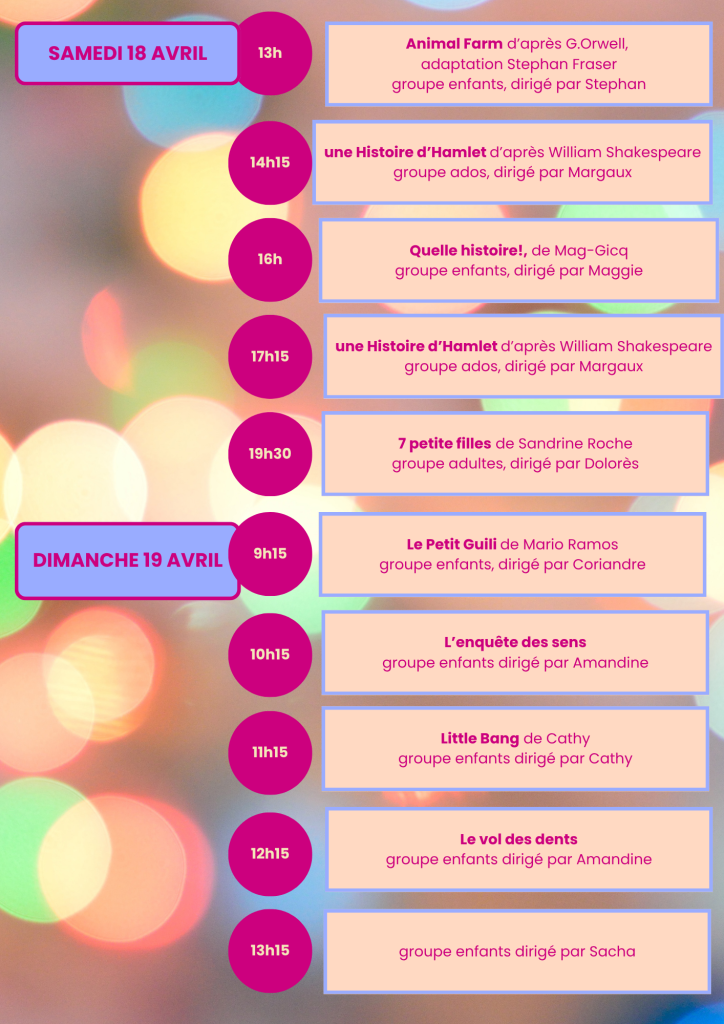 SAMEDI 18 AVRIL

13h

Animal Farm d'après G.Orwell, adaptation Stephan Fraser groupe enfants, dirigé par Stephan

14h15

une Histoire d'Hamlet d'après William Shakespeare groupe ados, dirigé par Margaux

16h

Quelle histoire!, de Mag-Gicq groupe enfants, dirigé par Maggie

17h15

une Histoire d'Hamlet d'après William Shakespeare groupe ados, dirigé par Margaux

19h30

7 petite filles de Sandrine Roche groupe adultes, dirigé par Dolorès

DIMANCHE 19 AVRIL

9h15

Le Petit Guili de Mario Ramos groupe enfants, dirigé par Coriandre

10h15

L'enquête des sens groupe enfants dirigé par Amandine

11h15

Little Bang de Cathy groupe enfants dirigé par Cathy

12h15

Le vol des dents groupe enfants dirigé par Amandine

13h15

groupe enfants dirigé par Sacha